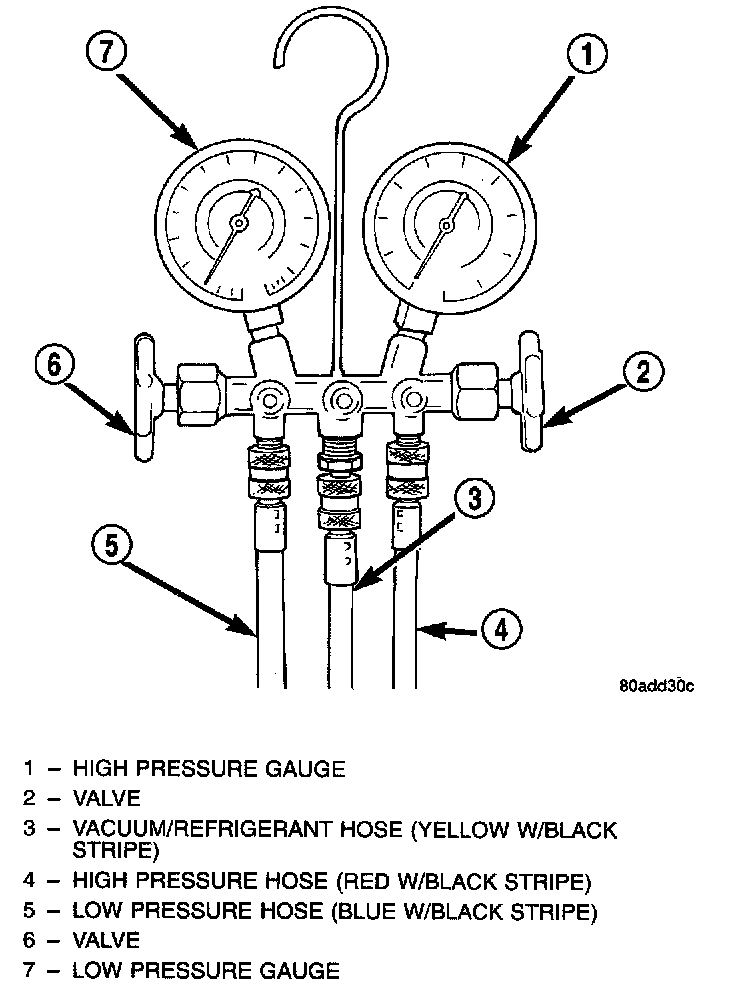 7
1
6
2
3
5
4
80add30c

1 – HIGH PRESSURE GAUGE
2 – VALVE
3 – VACUUM/REFRIGERANT HOSE (YELLOW W/BLACK STRIPE)
4 – HIGH PRESSURE HOSE (RED W/BLACK STRIPE)
5 – LOW PRESSURE HOSE (BLUE W/BLACK STRIPE)
6 – VALVE
7 – LOW PRESSURE GAUGE