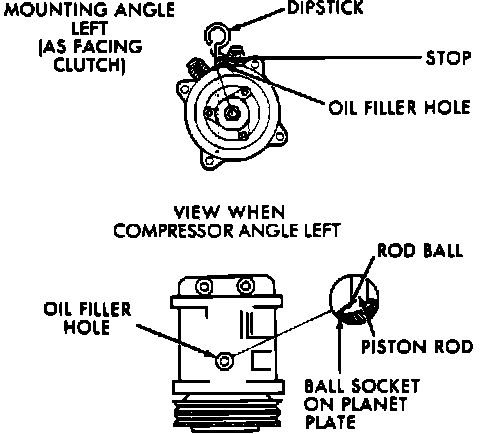 MOUNTING ANGLE LEFT (AS FACING CLUTCH)

DIPSTICK

STOP

OIL FILLER HOLE

VIEW WHEN COMPRESSOR ANGLE LEFT

ROD BALL

OIL FILLER HOLE

PISTON ROD

BALL SOCKET ON PLANET PLATE