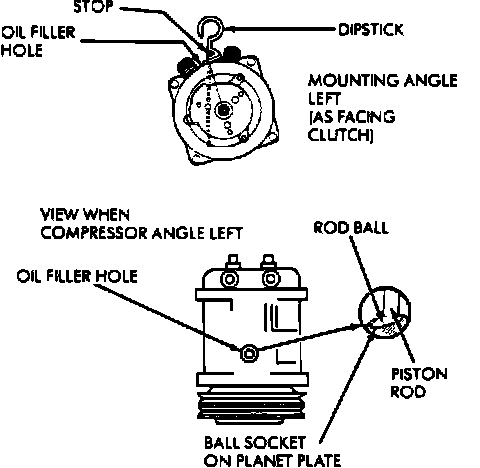 STOP

OIL FILLER HOLE

DIPSTICK

MOUNTING ANGLE LEFT (AS FACING CLUTCH)

VIEW WHEN COMPRESSOR ANGLE LEFT

ROD BALL

OIL FILLER HOLE

PISTON ROD

BALL SOCKET ON PLANET PLATE