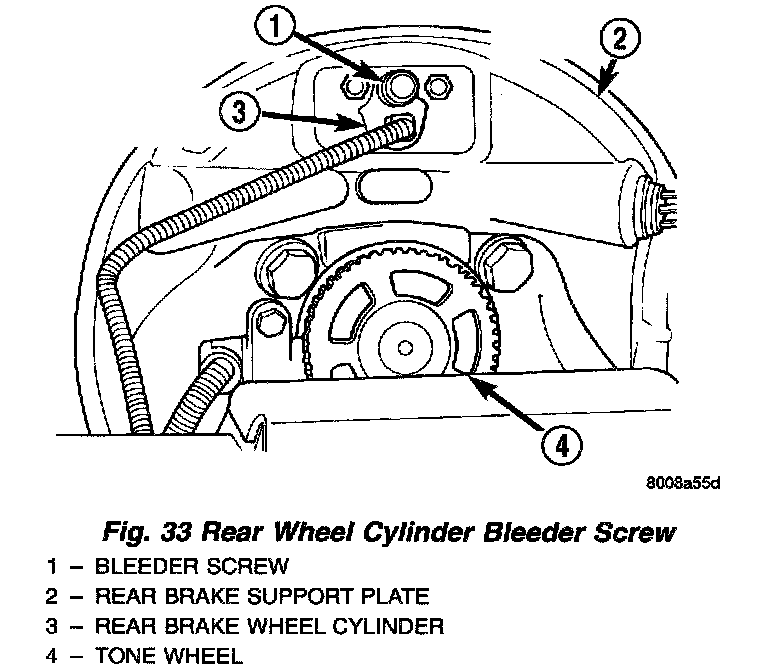 1
2
3
4
8008a55d

Fig. 33 Rear Wheel Cylinder Bleeder Screw

1 – BLEEDER SCREW
2 – REAR BRAKE SUPPORT PLATE
3 – REAR BRAKE WHEEL CYLINDER
4 – TONE WHEEL