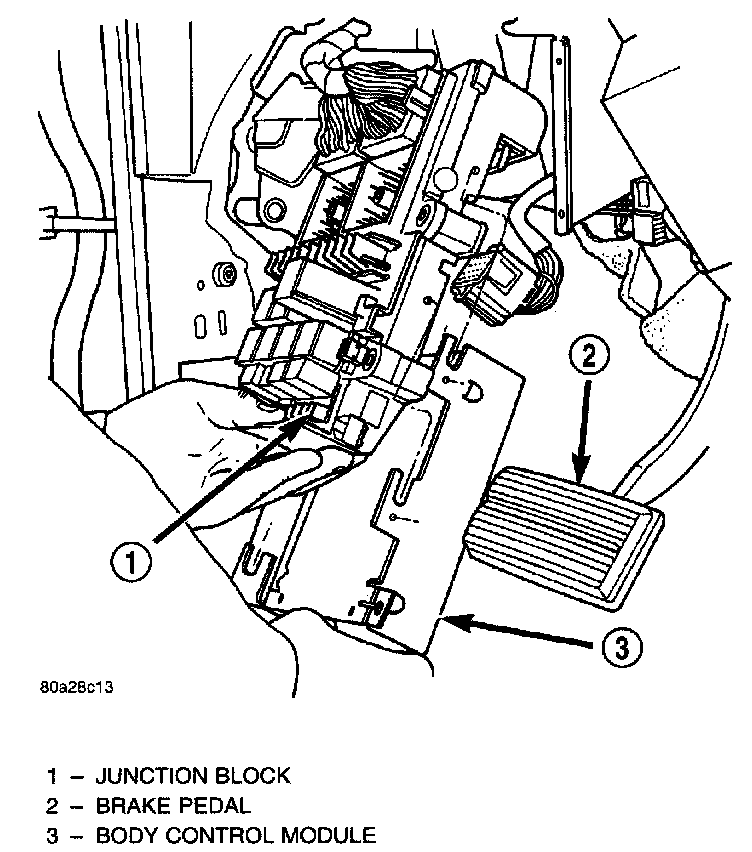 2

1

3

80a28c13

1 – JUNCTION BLOCK
2 – BRAKE PEDAL
3 – BODY CONTROL MODULE