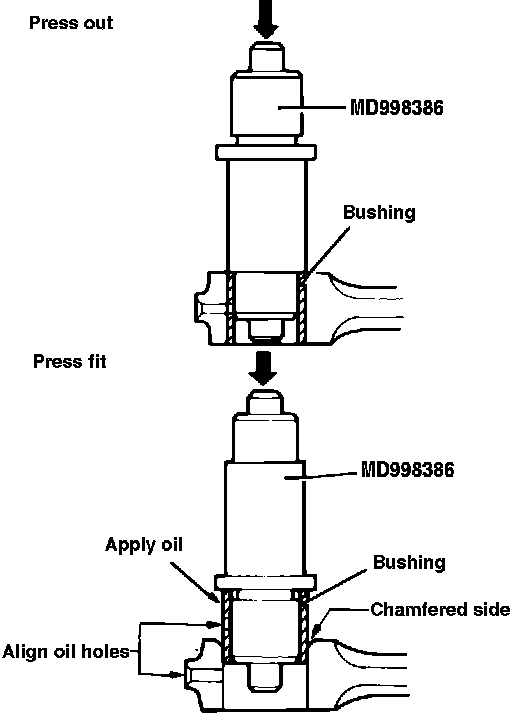 Press out

MD998386

Bushing

Press fit

MD998386

Apply oil

Bushing

Chamfered side

Align oil holes