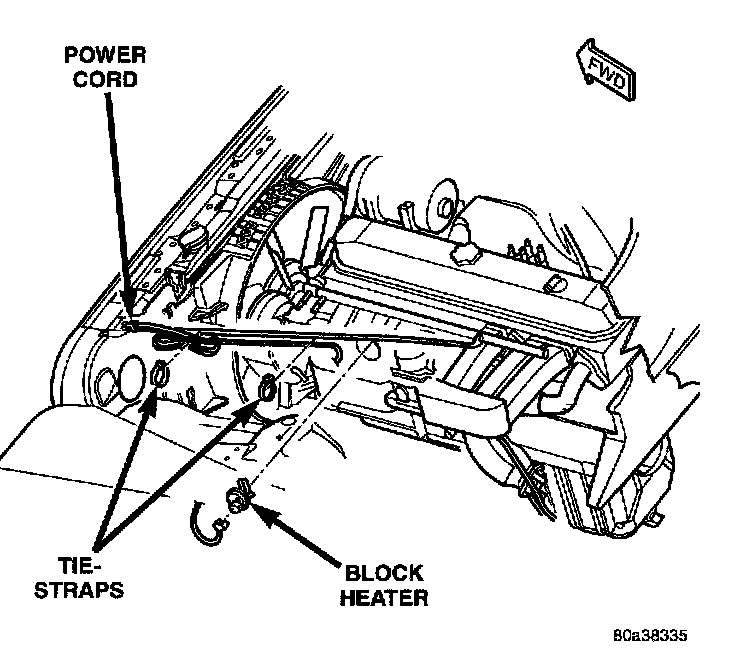 POWER CORD

FWD

TIE-STRAPS

BLOCK HEATER

80a38335