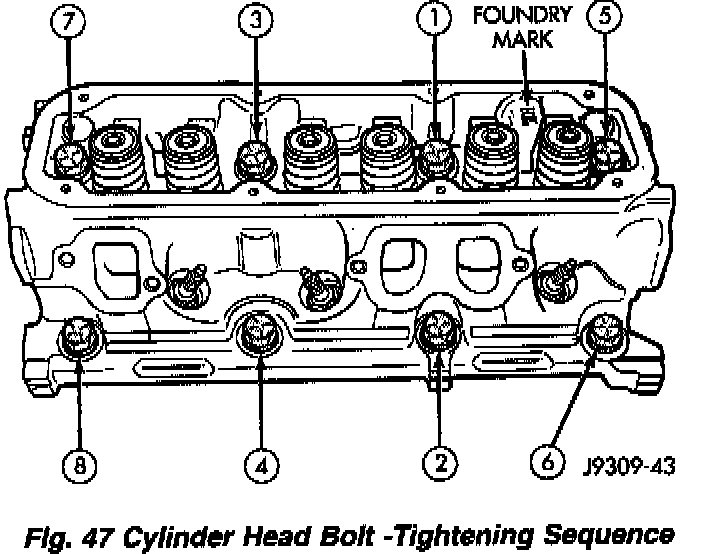 7
3
1
FOUNDRY MARK
5
8
4
2
6
J9309-43

Fig. 47 Cylinder Head Bolt -Tightening Sequence