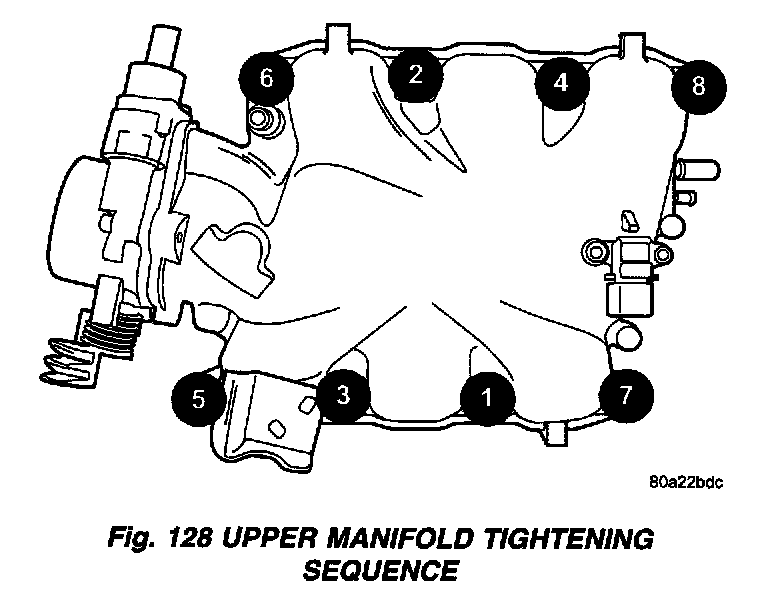 6
2
4
8
5
3
1
7
80a22bdc

Fig. 128 UPPER MANIFOLD TIGHTENING SEQUENCE