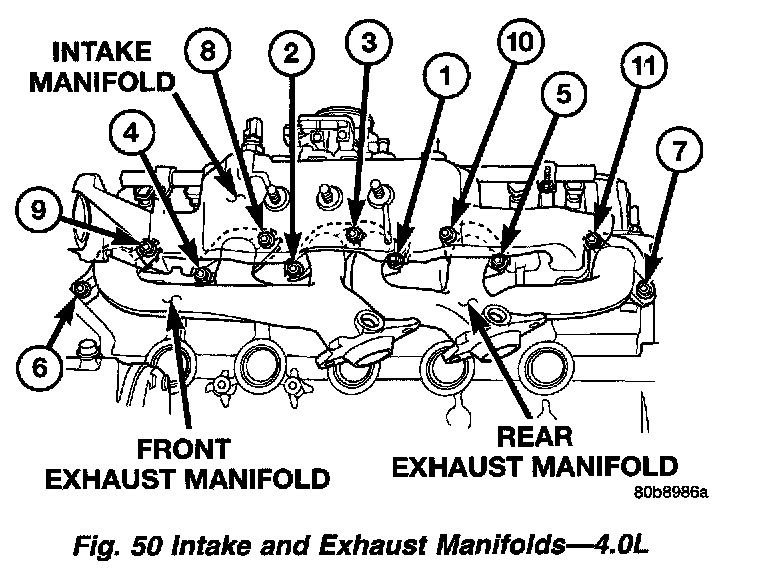 INTAKE MANIFOLD

8

2

3

1

10

5

11

7

4

9

6

FRONT EXHAUST MANIFOLD

REAR EXHAUST MANIFOLD

80b8986a

Fig. 50 Intake and Exhaust Manifolds—4.0L