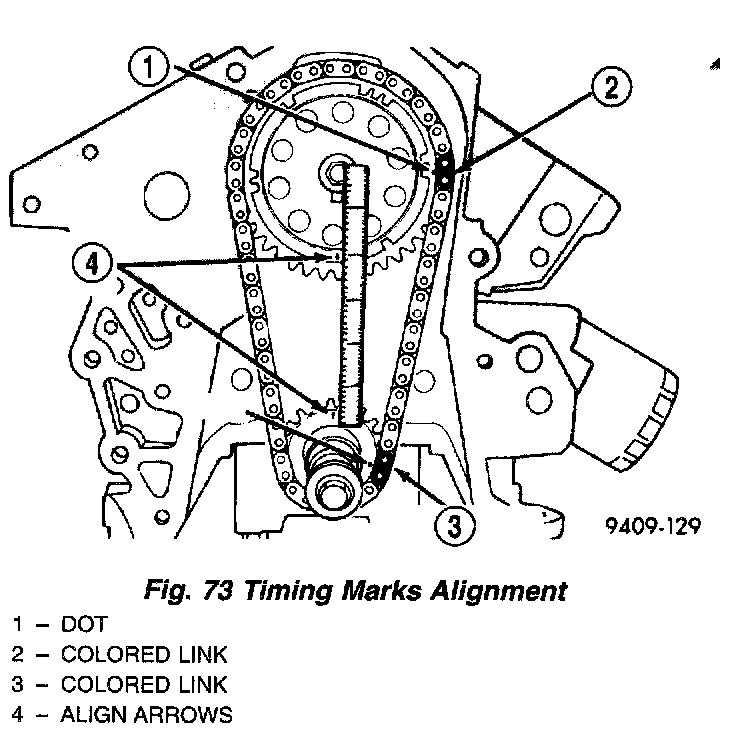 1

2

4

3

9409-129

Fig. 73 Timing Marks Alignment

1 – DOT
2 – COLORED LINK
3 – COLORED LINK
4 – ALIGN ARROWS