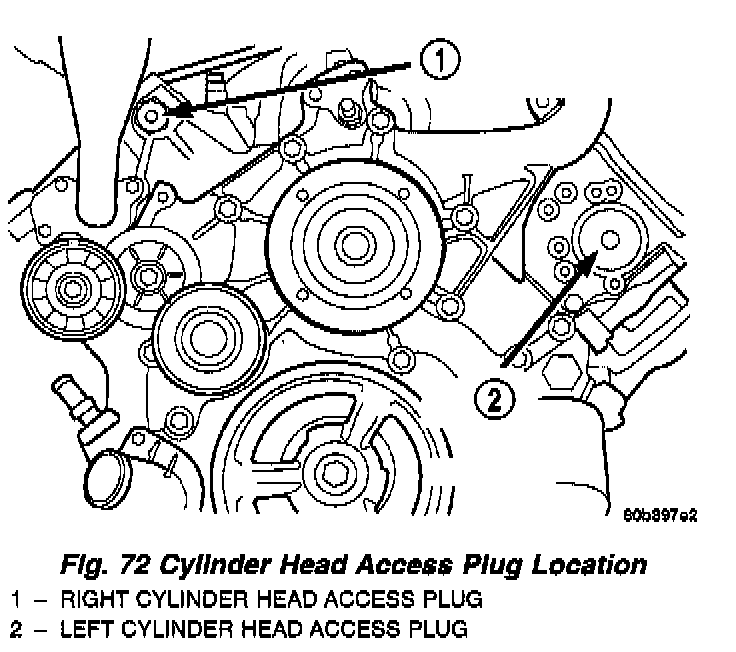 1

2

80b897e2

Fig. 72 Cylinder Head Access Plug Location

1 – RIGHT CYLINDER HEAD ACCESS PLUG
2 – LEFT CYLINDER HEAD ACCESS PLUG