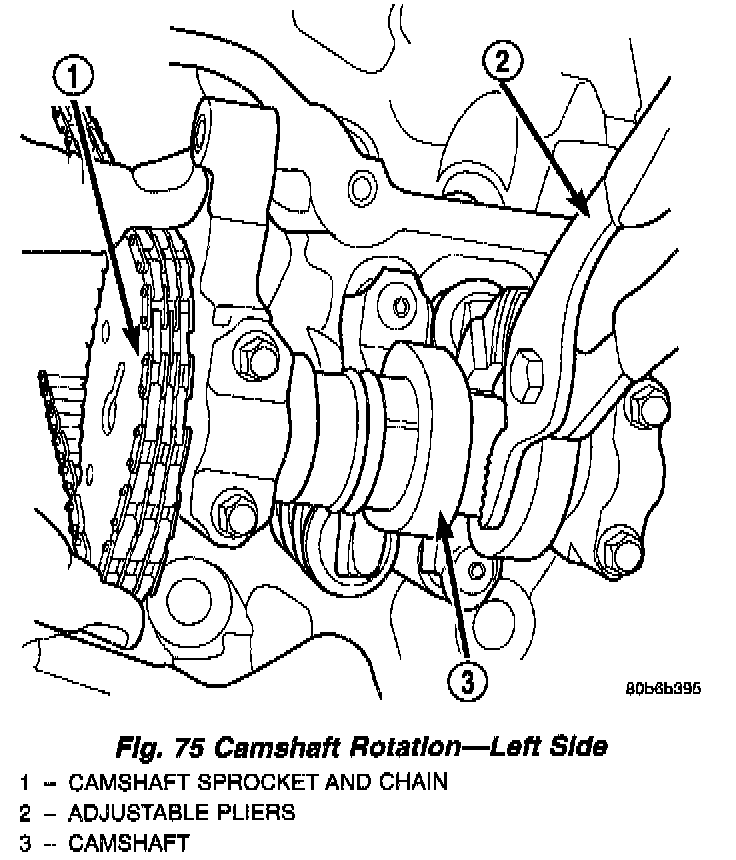 1

2

3

80b6b395

Fig. 75 Camshaft Rotation—Left Side

1 – CAMSHAFT SPROCKET AND CHAIN
2 – ADJUSTABLE PLIERS
3 – CAMSHAFT