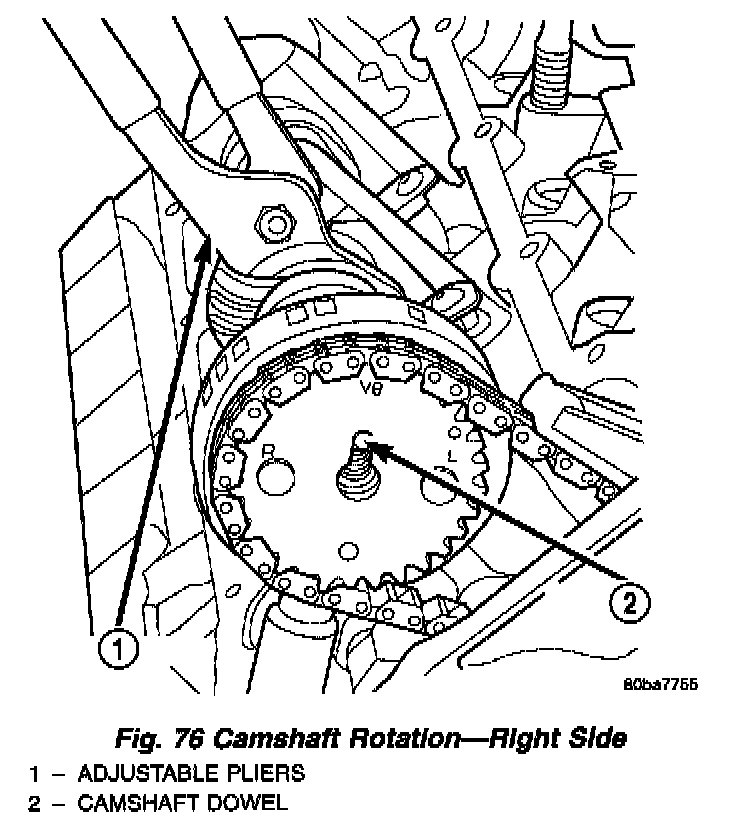 V8

R

L

1

2

80ba7755

Fig. 76 Camshaft Rotation—Right Side

1 – ADJUSTABLE PLIERS
2 – CAMSHAFT DOWEL