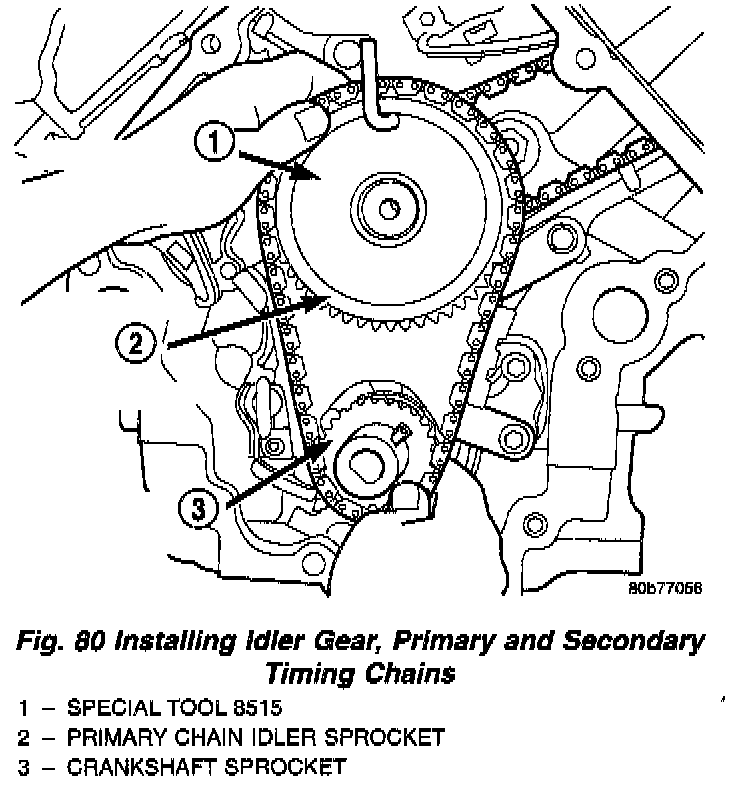 1

2

3

80b77056

Fig. 80 Installing Idler Gear, Primary and Secondary Timing Chains

1 – SPECIAL TOOL 8515
2 – PRIMARY CHAIN IDLER SPROCKET
3 – CRANKSHAFT SPROCKET