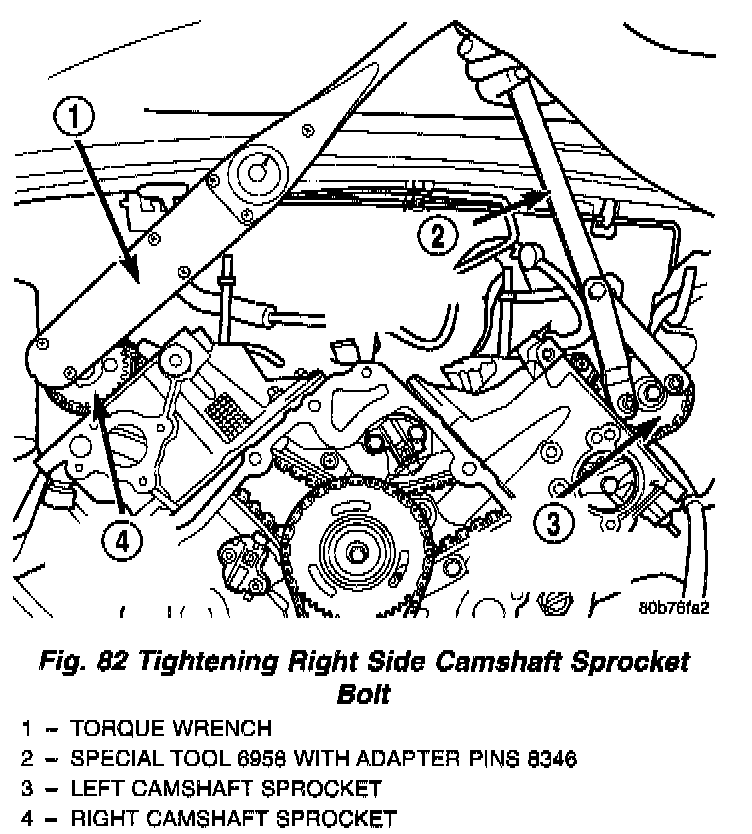 1

2

3

4

80b76fa2

Fig. 82 Tightening Right Side Camshaft Sprocket Bolt

1 – TORQUE WRENCH
2 – SPECIAL TOOL 6958 WITH ADAPTER PINS 8346
3 – LEFT CAMSHAFT SPROCKET
4 – RIGHT CAMSHAFT SPROCKET