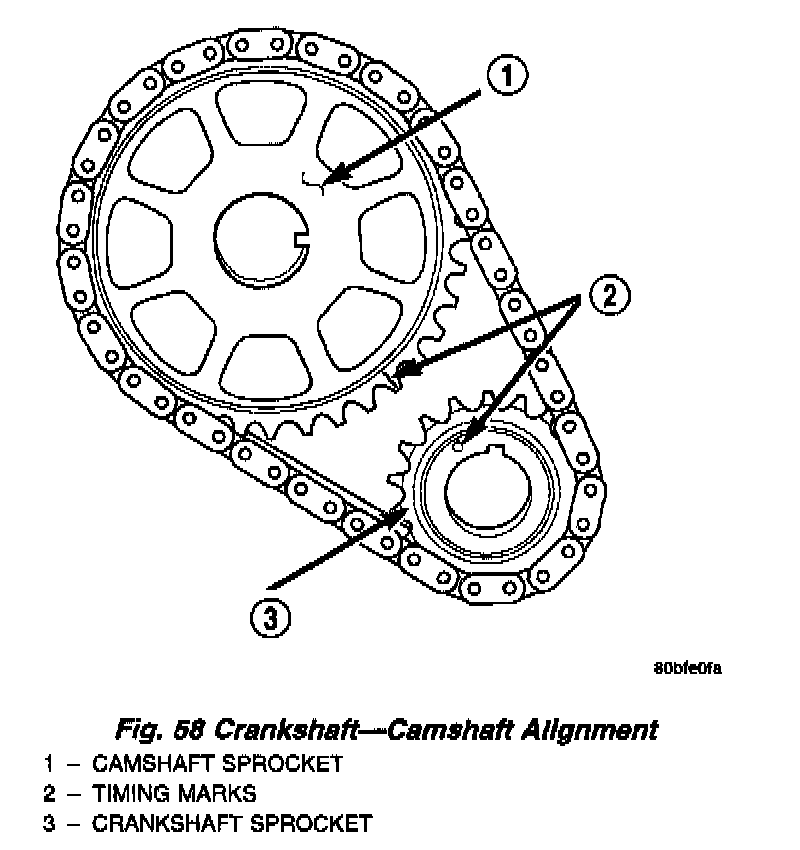 1

2

3

80bfe0fa

Fig. 58 Crankshaft—Camshaft Alignment
1 – CAMSHAFT SPROCKET
2 – TIMING MARKS
3 – CRANKSHAFT SPROCKET