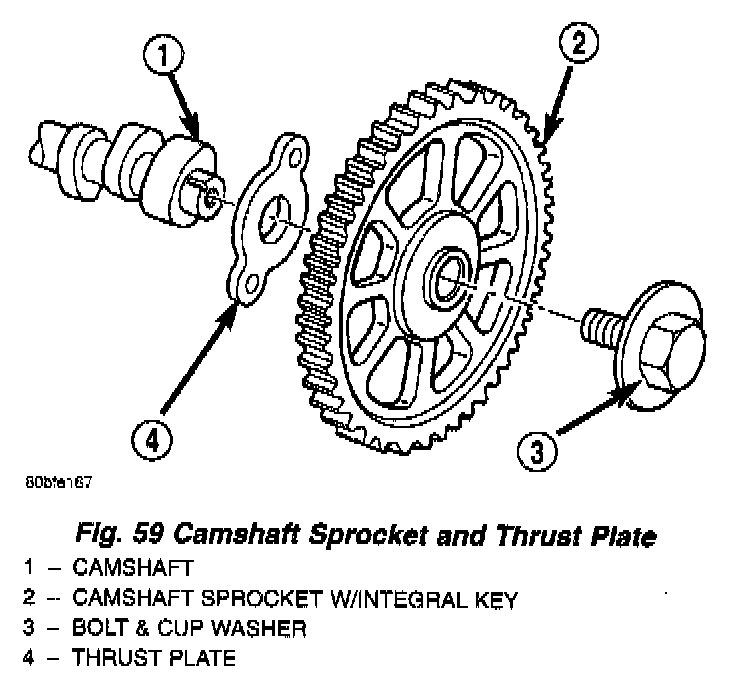 1

2

4

3

80bfe167

Fig. 59 Camshaft Sprocket and Thrust Plate

1 – CAMSHAFT
2 – CAMSHAFT SPROCKET W/INTEGRAL KEY
3 – BOLT & CUP WASHER
4 – THRUST PLATE