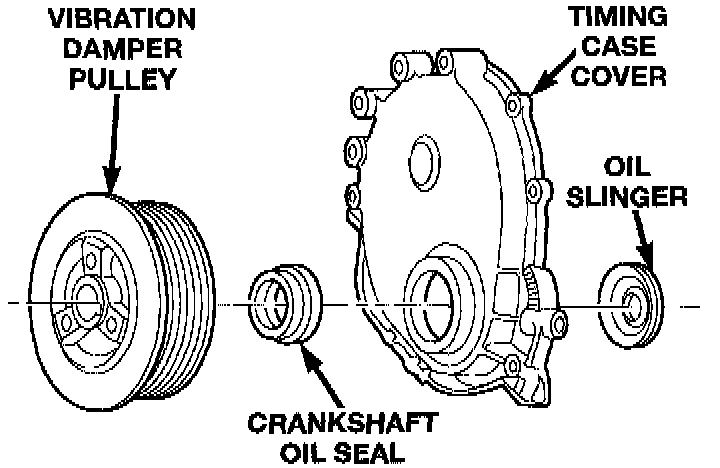 VIBRATION DAMPER PULLEY

TIMING CASE COVER

OIL SLINGER

CRANKSHAFT OIL SEAL