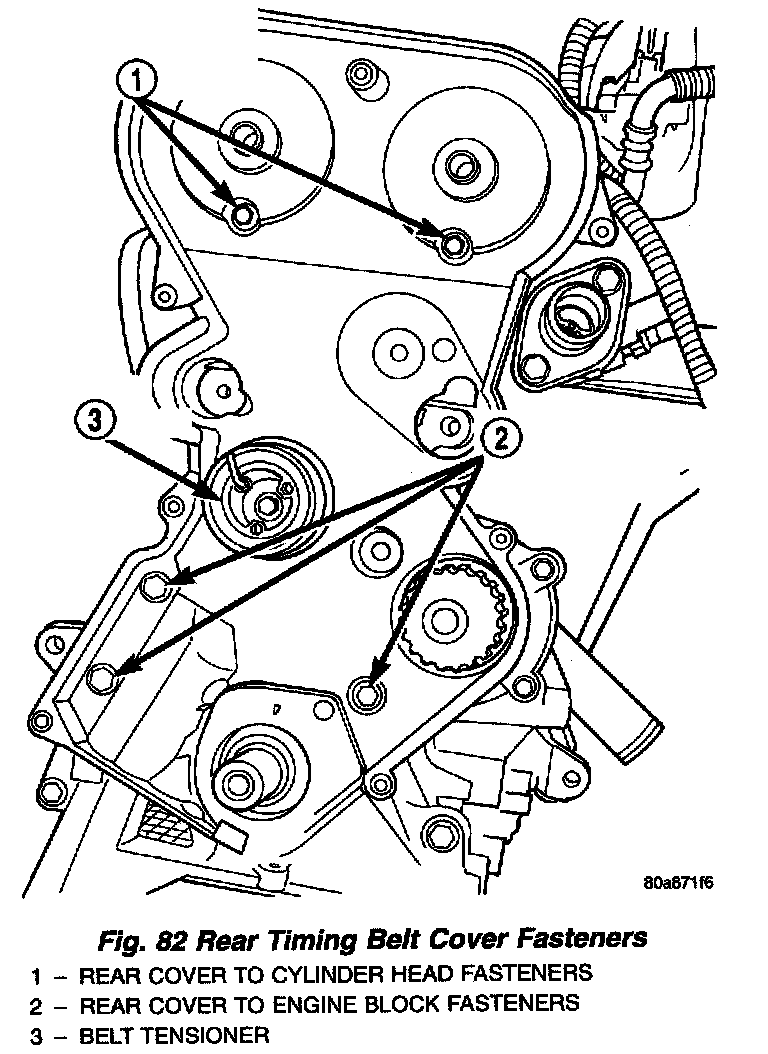 1

3

2

80a871f6

Fig. 82 Rear Timing Belt Cover Fasteners

1 – REAR COVER TO CYLINDER HEAD FASTENERS
2 – REAR COVER TO ENGINE BLOCK FASTENERS
3 – BELT TENSIONER