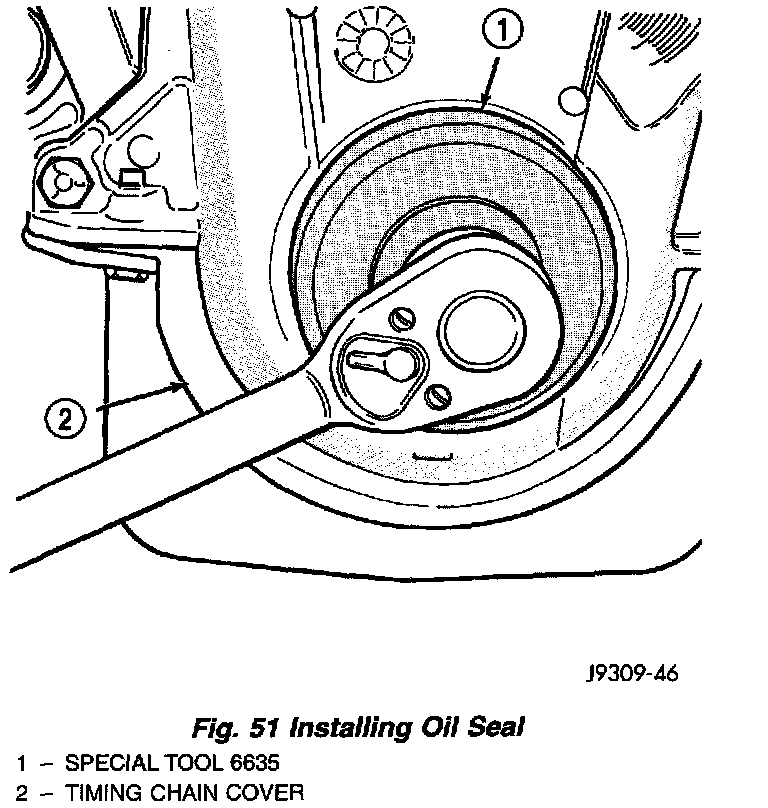 1

2

J9309-46

Fig. 51 Installing Oil Seal

1 – SPECIAL TOOL 6635
2 – TIMING CHAIN COVER