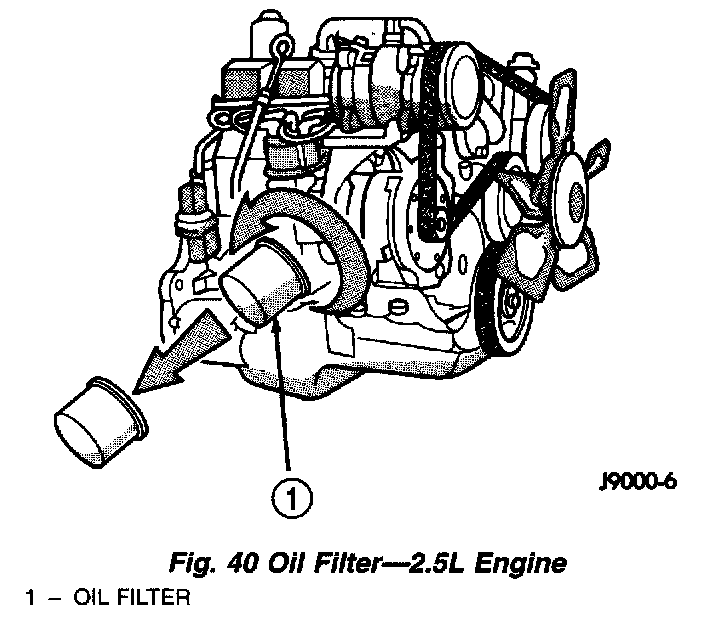 1

J9000-6

Fig. 40 Oil Filter—2.5L Engine

1 – OIL FILTER