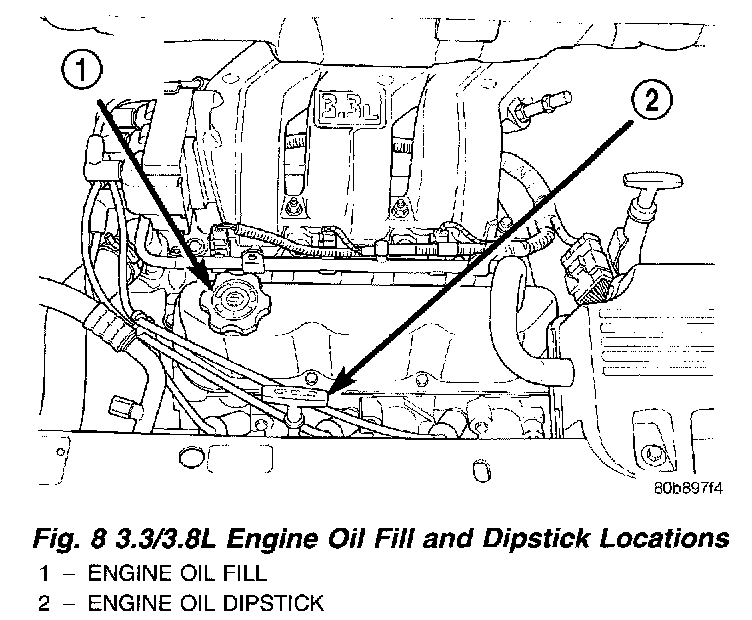 1

2

3.3L

80b897f4

Fig. 8 3.3/3.8L Engine Oil Fill and Dipstick Locations
1 – ENGINE OIL FILL
2 – ENGINE OIL DIPSTICK