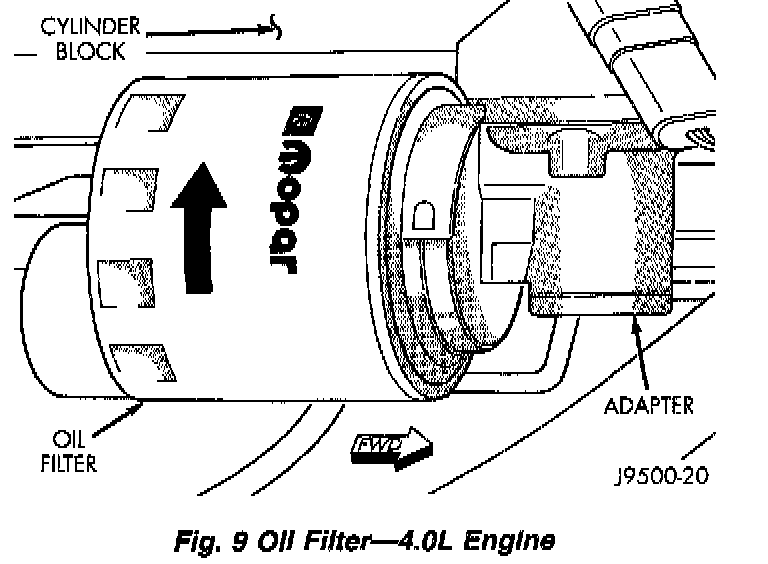 CYLINDER BLOCK

Mopar

OIL FILTER

FWD

ADAPTER

J9500-20

Fig. 9 Oil Filter—4.0L Engine