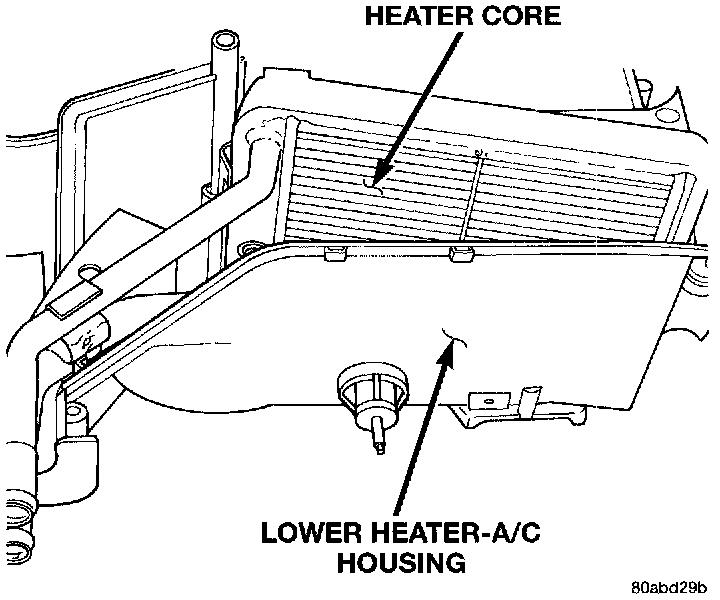 HEATER CORE

LOWER HEATER-A/C HOUSING

80abd29b