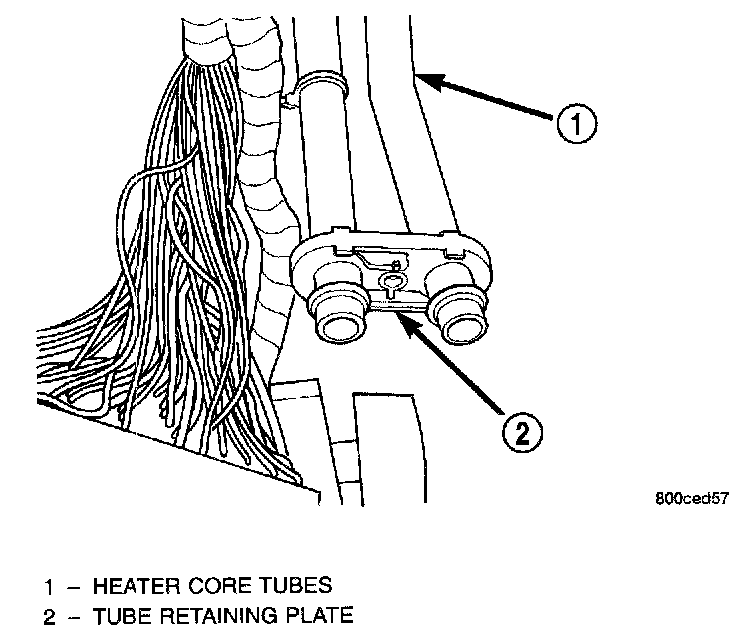 1

2

800ced57

1 – HEATER CORE TUBES
2 – TUBE RETAINING PLATE