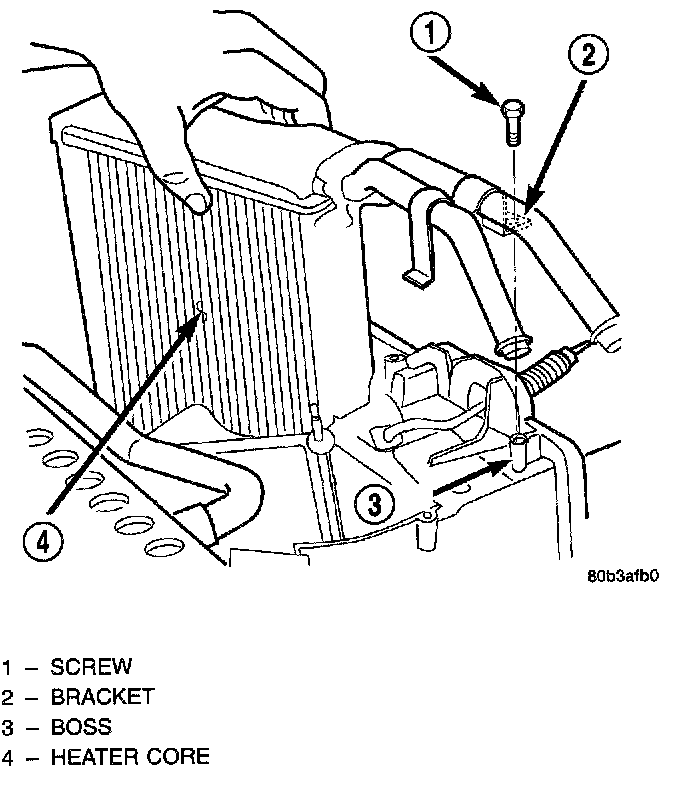 1

2

3

4

80b3afb0

1 – SCREW
2 – BRACKET
3 – BOSS
4 – HEATER CORE