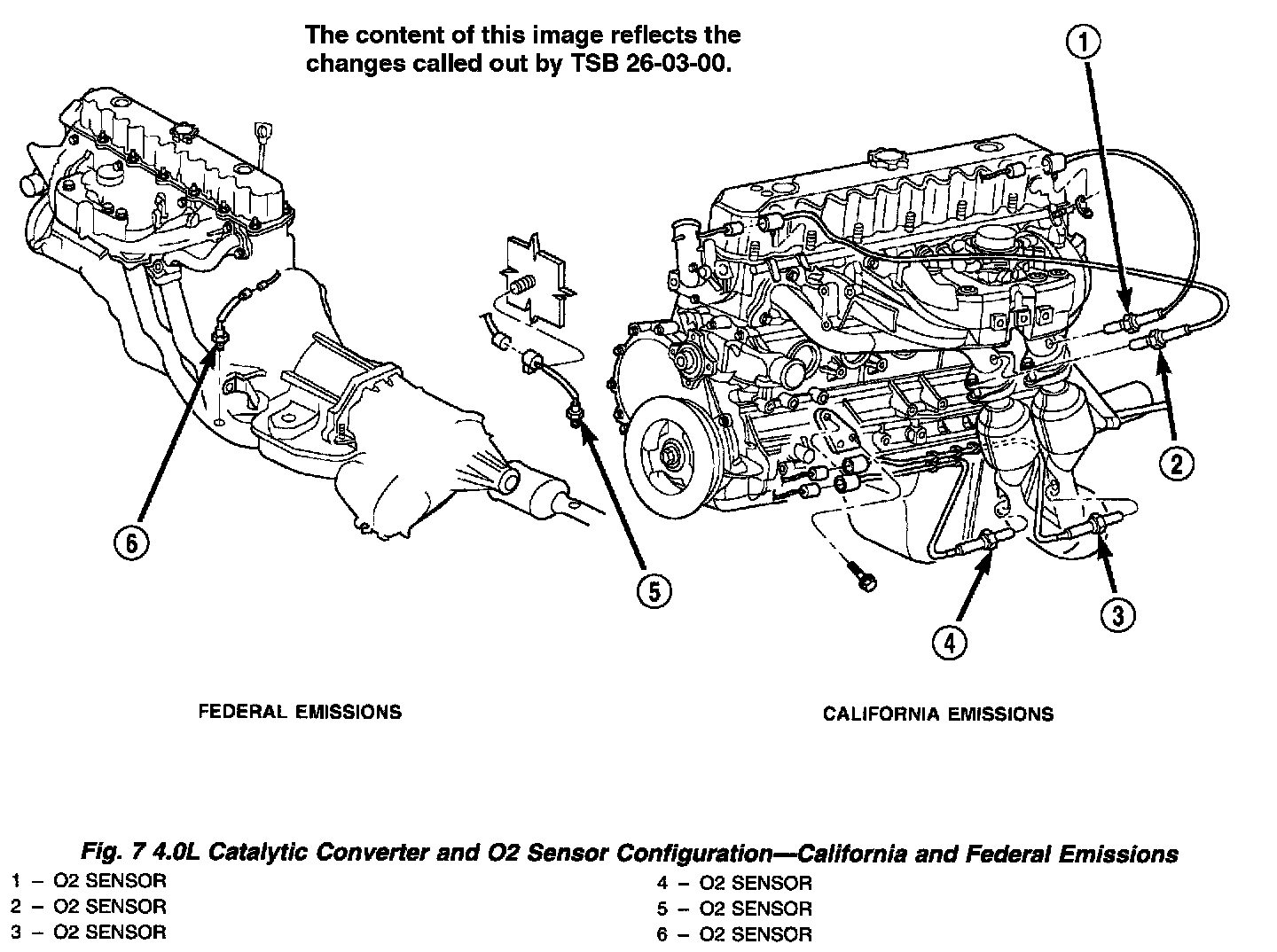 The content of this image reflects the changes called out by TSB 26-03-00.

1

2

3

4

5

6

FEDERAL EMISSIONS

CALIFORNIA EMISSIONS

Fig. 7 4.0L Catalytic Converter and O2 Sensor Configuration—California and Federal Emissions

1 – O2 SENSOR
2 – O2 SENSOR
3 – O2 SENSOR

4 – O2 SENSOR
5 – O2 SENSOR
6 – O2 SENSOR