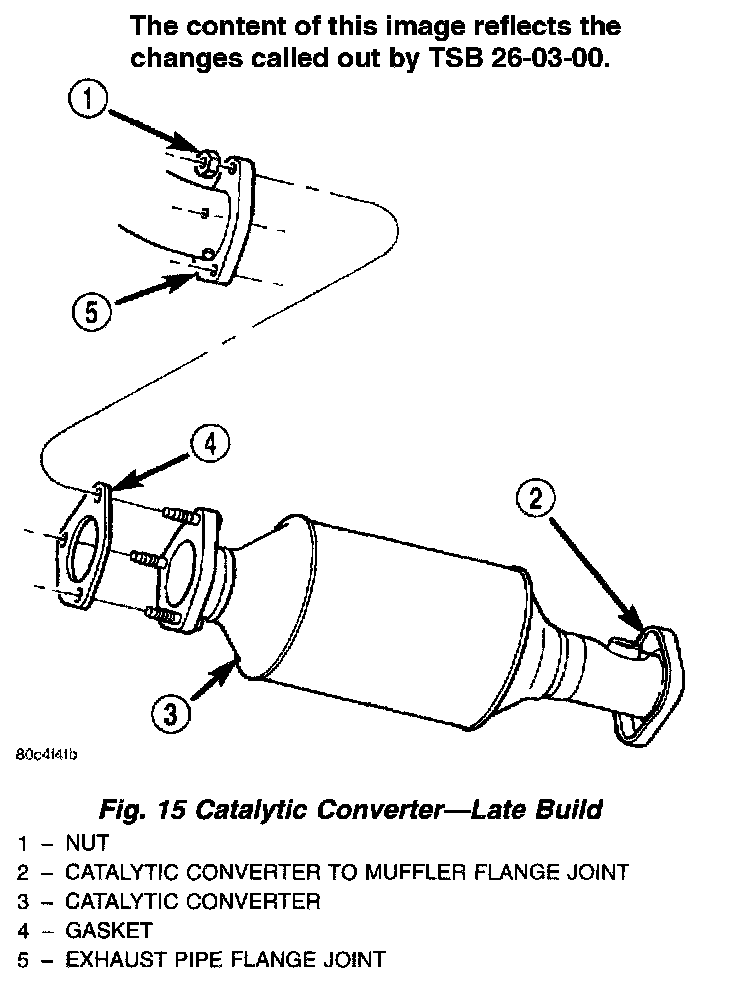 The content of this image reflects the changes called out by TSB 26-03-00.

1

5

4

2

3

80c4f41b

Fig. 15 Catalytic Converter—Late Build

1 – NUT
2 – CATALYTIC CONVERTER TO MUFFLER FLANGE JOINT
3 – CATALYTIC CONVERTER
4 – GASKET
5 – EXHAUST PIPE FLANGE JOINT