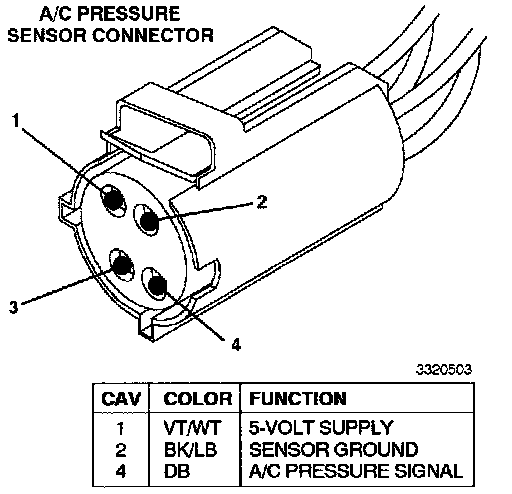 A/C PRESSURE SENSOR CONNECTOR

1

2

3

4

3320503

| CAV | COLOR | FUNCTION |
|---|---|---|
| 1 | VT/WT | 5-VOLT SUPPLY |
| 2 | BK/LB | SENSOR GROUND |
| 4 | DB | A/C PRESSURE SIGNAL |