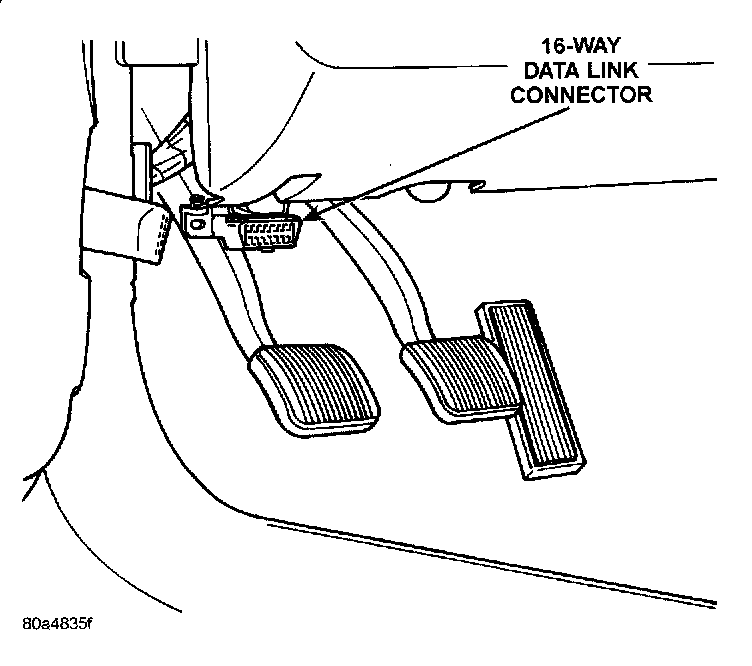 16-WAY
DATA LINK
CONNECTOR

80a4835f