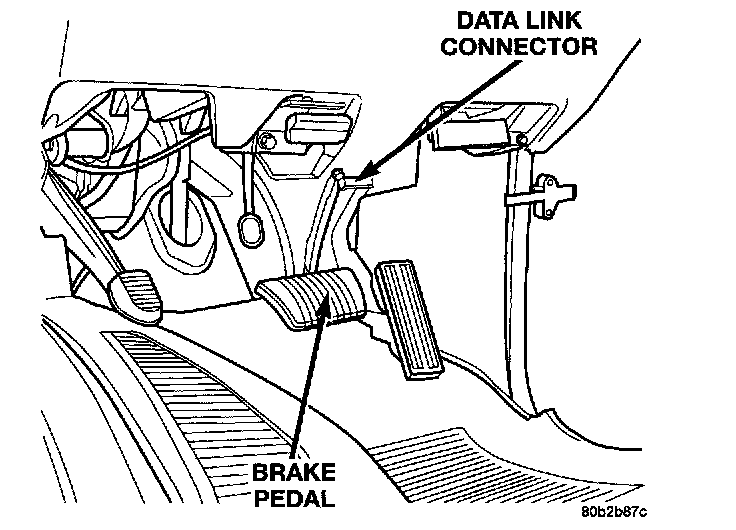 DATA LINK CONNECTOR

BRAKE PEDAL

80b2b87c