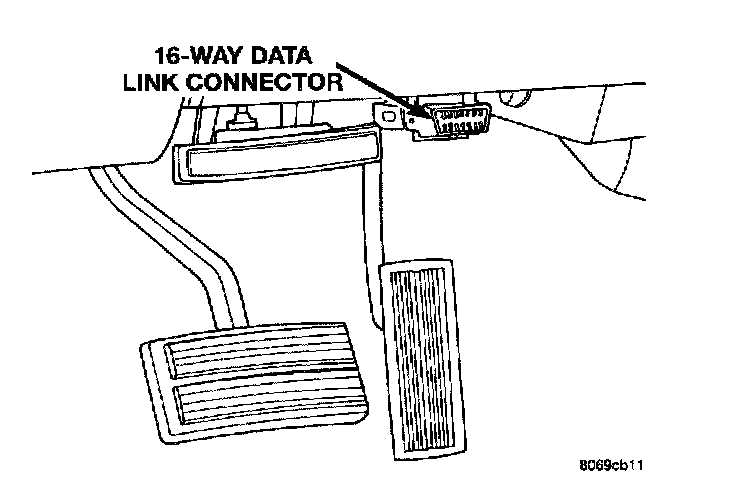 16-WAY DATA LINK CONNECTOR

8069cb11