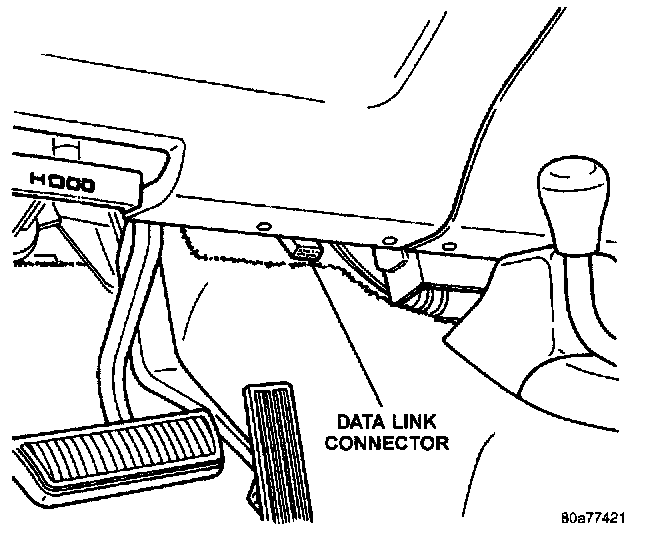 HOOD

DATA LINK CONNECTOR

80a77421