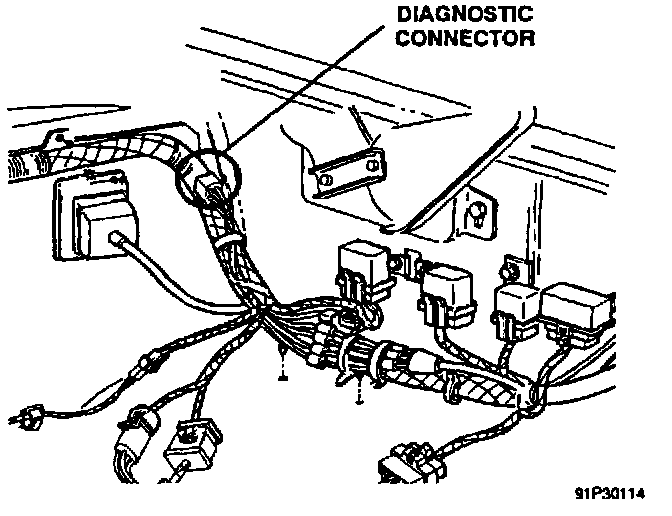 DIAGNOSTIC CONNECTOR

91P30114