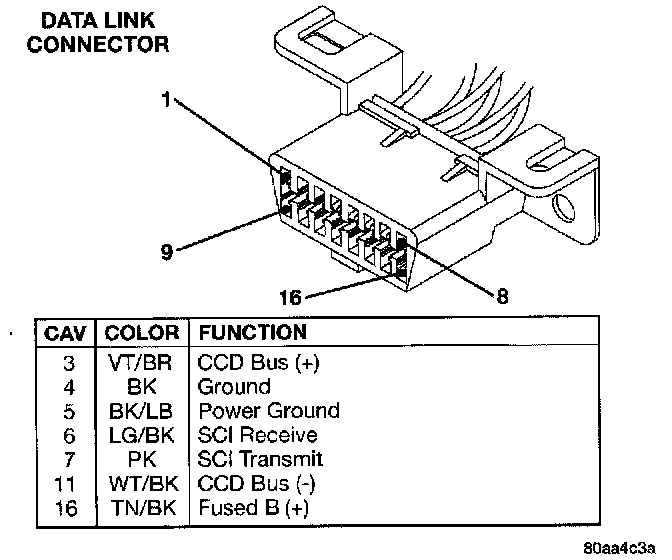 DATA LINK CONNECTOR

1

9

16

8

| CAV | COLOR | FUNCTION |
|---|---|---|
| 3 | VT/BR | CCD Bus (+) |
| 4 | BK | Ground |
| 5 | BK/LB | Power Ground |
| 6 | LG/BK | SCI Receive |
| 7 | PK | SCI Transmit |
| 11 | WT/BK | CCD Bus (-) |
| 16 | TN/BK | Fused B (+) |

80aa4c3a