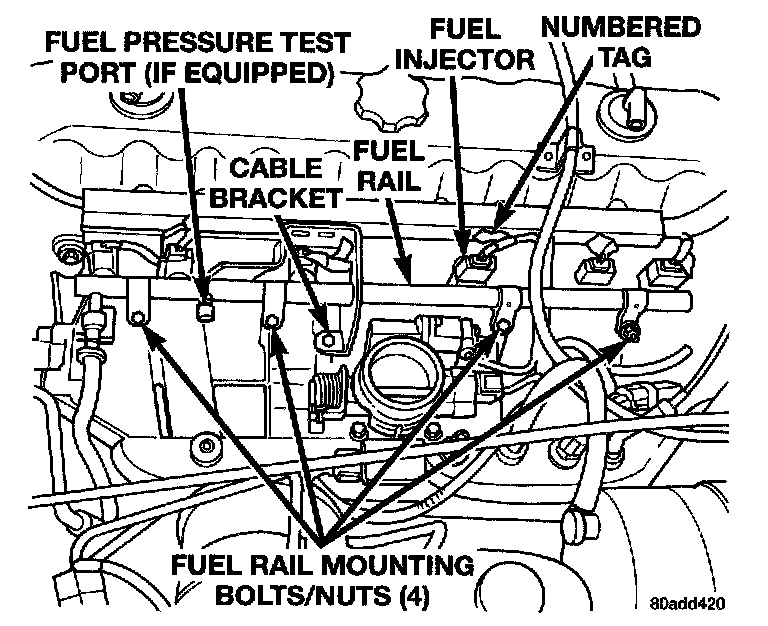 FUEL PRESSURE TEST PORT (IF EQUIPPED)

FUEL INJECTOR

NUMBERED TAG

CABLE BRACKET

FUEL RAIL

FUEL RAIL MOUNTING BOLTS/NUTS (4)

80add420