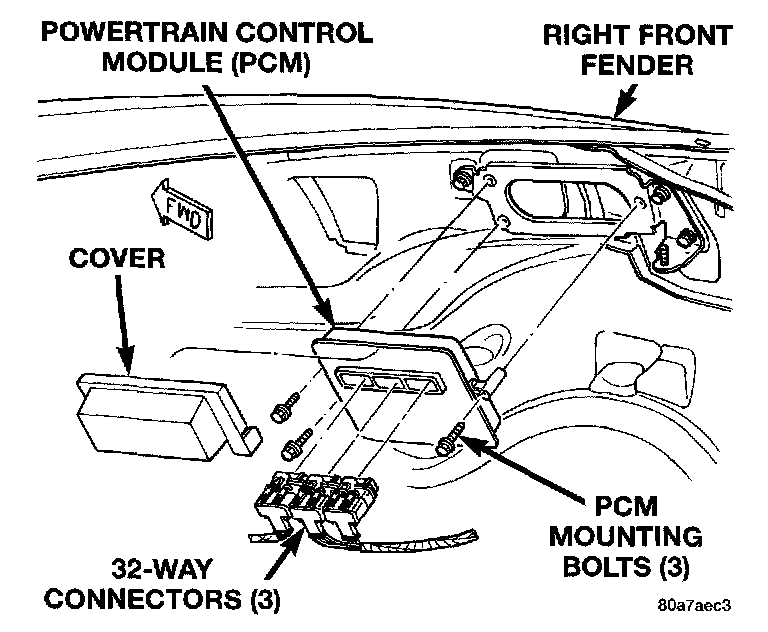 POWERTRAIN CONTROL MODULE (PCM)

RIGHT FRONT FENDER

FWD

COVER

PCM MOUNTING BOLTS (3)

32-WAY CONNECTORS (3)

80a7aec3