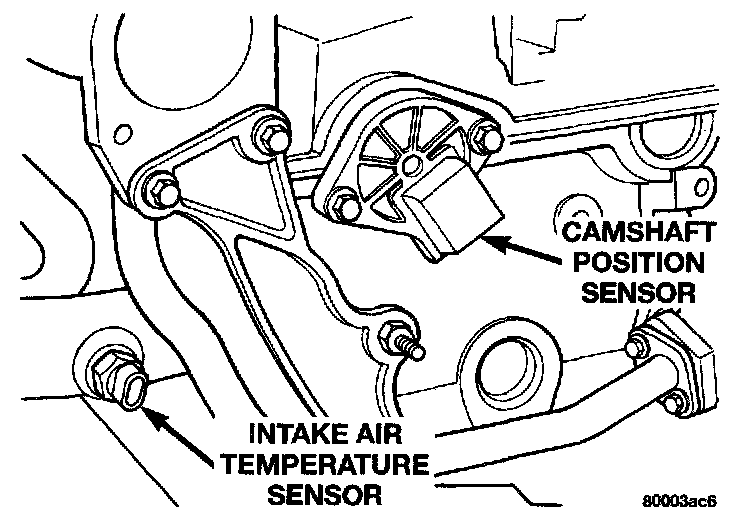 CAMSHAFT POSITION SENSOR

INTAKE AIR TEMPERATURE SENSOR

80003ac6