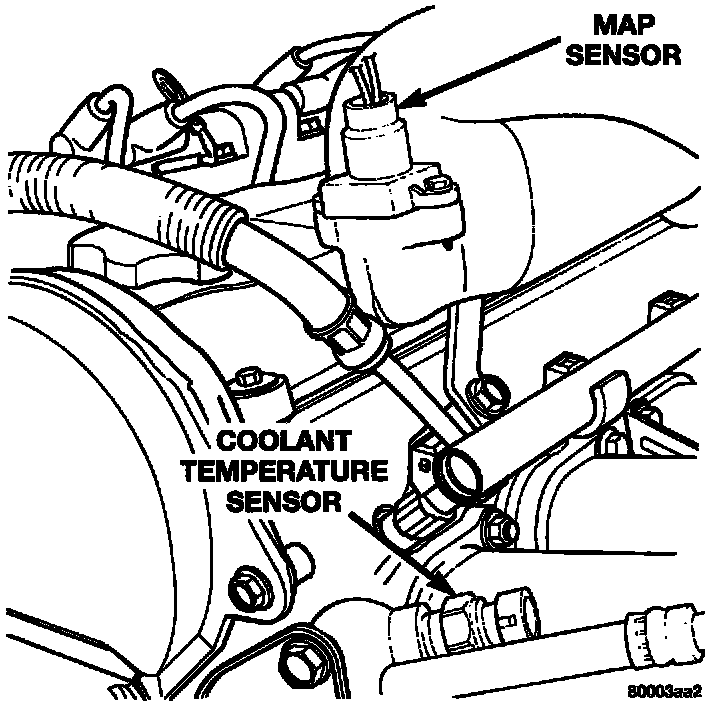 MAP SENSOR

COOLANT TEMPERATURE SENSOR

80003aa2