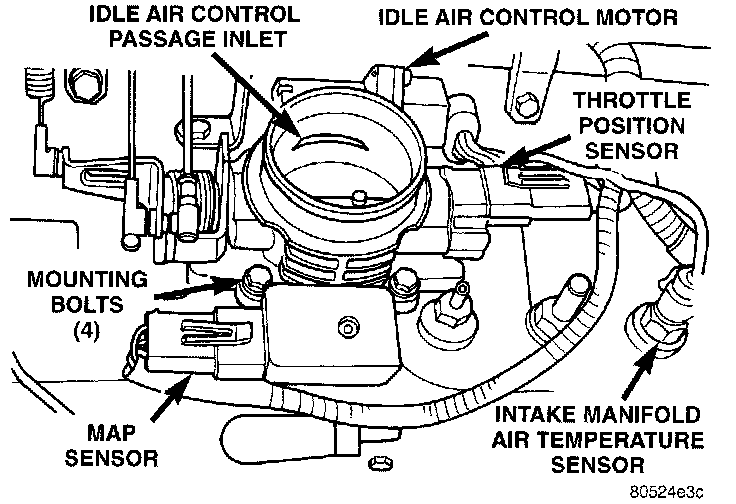 IDLE AIR CONTROL PASSAGE INLET

IDLE AIR CONTROL MOTOR

THROTTLE POSITION SENSOR

MOUNTING BOLTS (4)

MAP SENSOR

INTAKE MANIFOLD AIR TEMPERATURE SENSOR

80524e3c