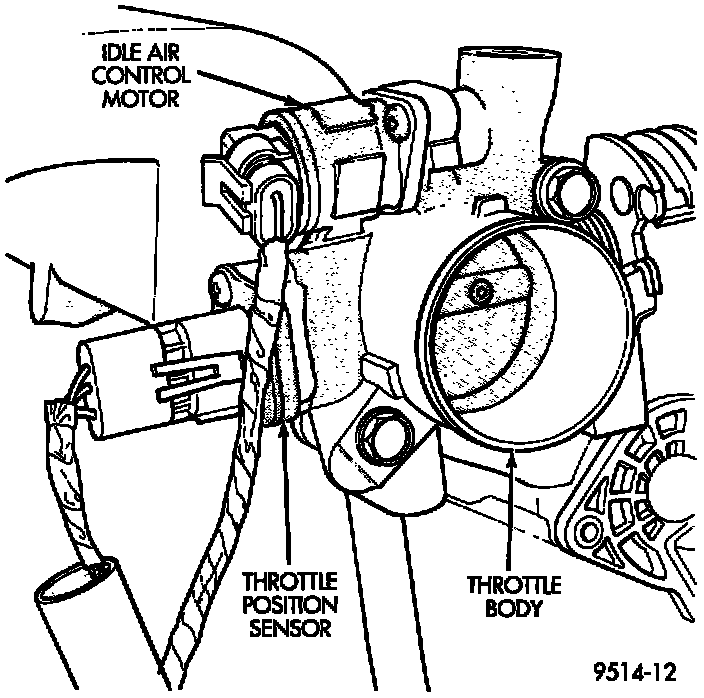 IDLE AIR CONTROL MOTOR

THROTTLE POSITION SENSOR

THROTTLE BODY

9514-12