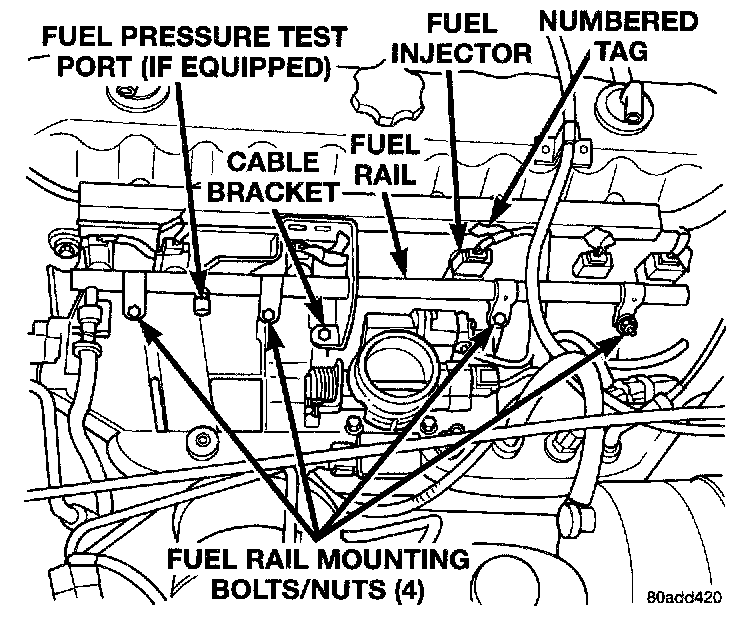 FUEL PRESSURE TEST PORT (IF EQUIPPED)

FUEL INJECTOR

NUMBERED TAG

CABLE BRACKET

FUEL RAIL

FUEL RAIL MOUNTING BOLTS/NUTS (4)

80add420