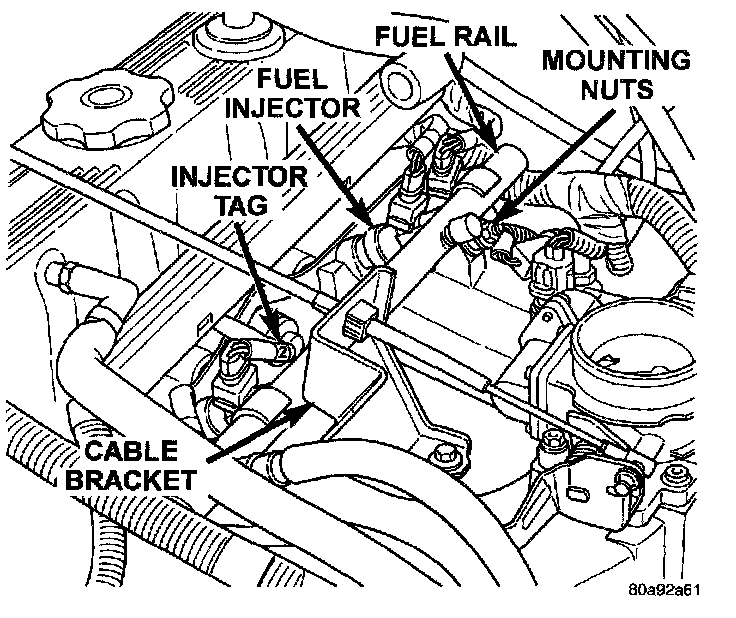 FUEL RAIL

MOUNTING NUTS

FUEL INJECTOR

INJECTOR TAG

CABLE BRACKET

80a92a61