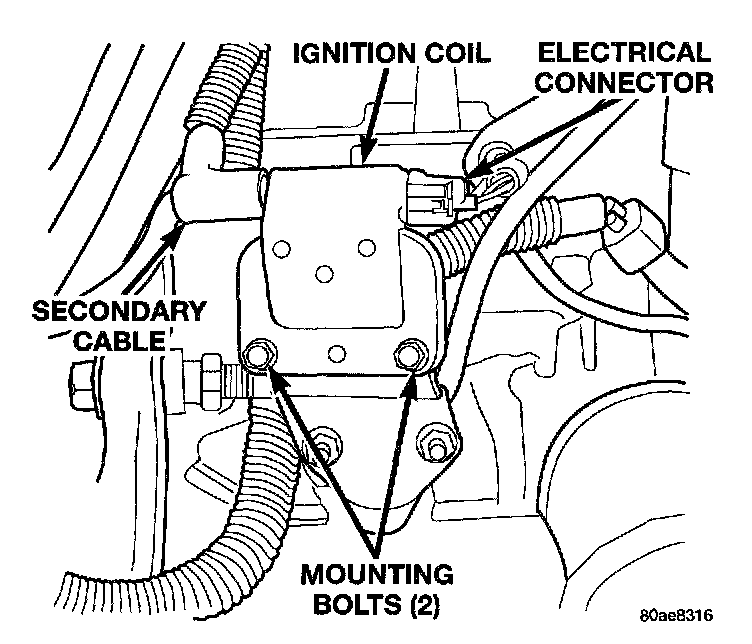 IGNITION COIL
ELECTRICAL CONNECTOR
SECONDARY CABLE
MOUNTING BOLTS (2)
80ae8316