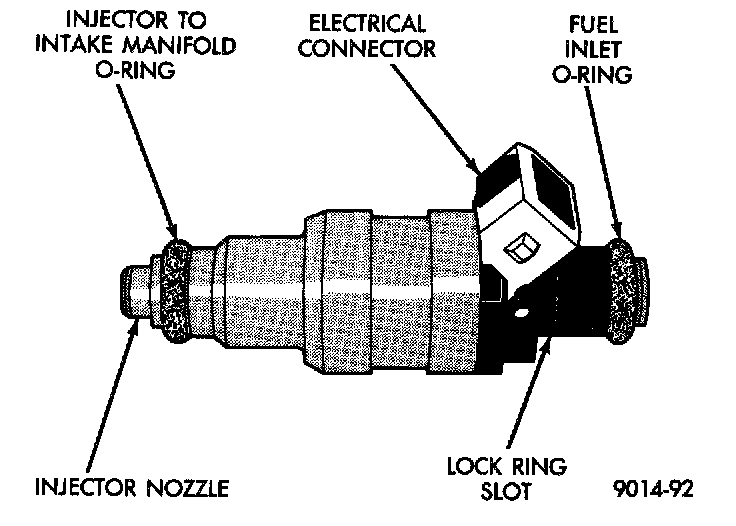 INJECTOR TO INTAKE MANIFOLD O-RING

ELECTRICAL CONNECTOR

FUEL INLET O-RING

INJECTOR NOZZLE

LOCK RING SLOT

9014-92