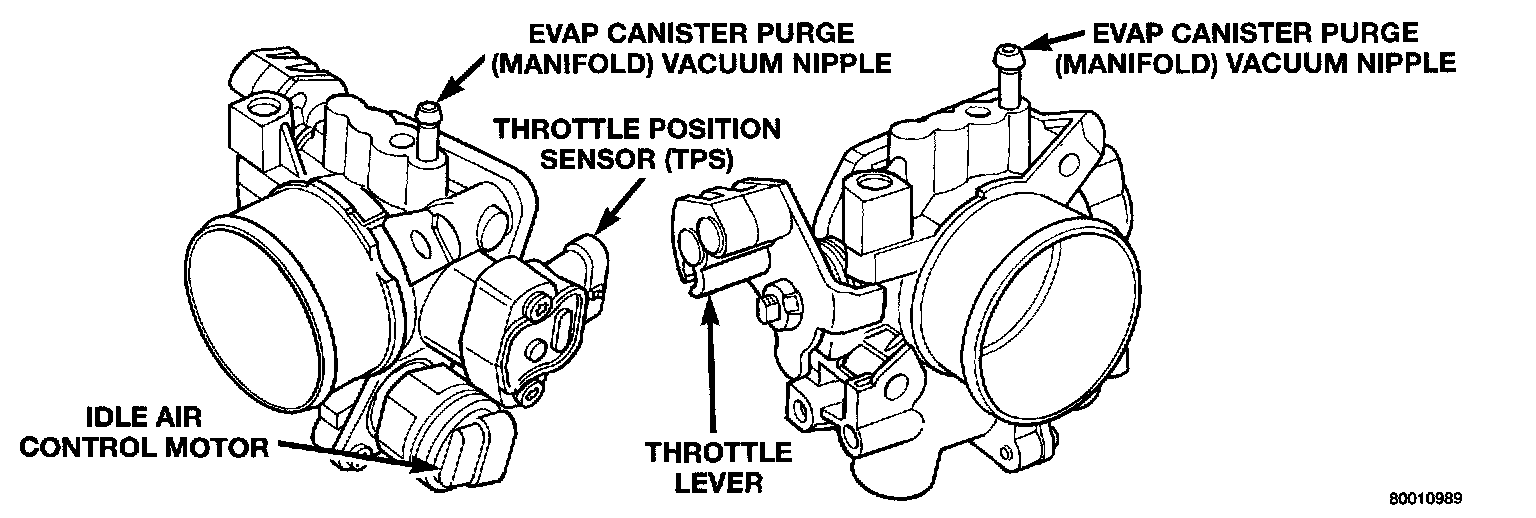 EVAP CANISTER PURGE (MANIFOLD) VACUUM NIPPLE

EVAP CANISTER PURGE (MANIFOLD) VACUUM NIPPLE

THROTTLE POSITION SENSOR (TPS)

IDLE AIR CONTROL MOTOR

THROTTLE LEVER

80010989