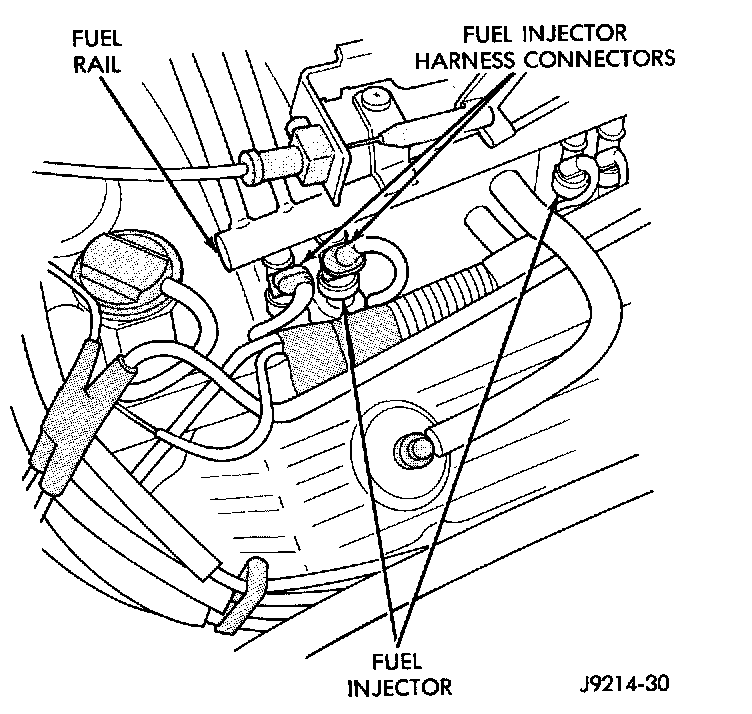 FUEL RAIL

FUEL INJECTOR HARNESS CONNECTORS

FUEL INJECTOR

J9214-30