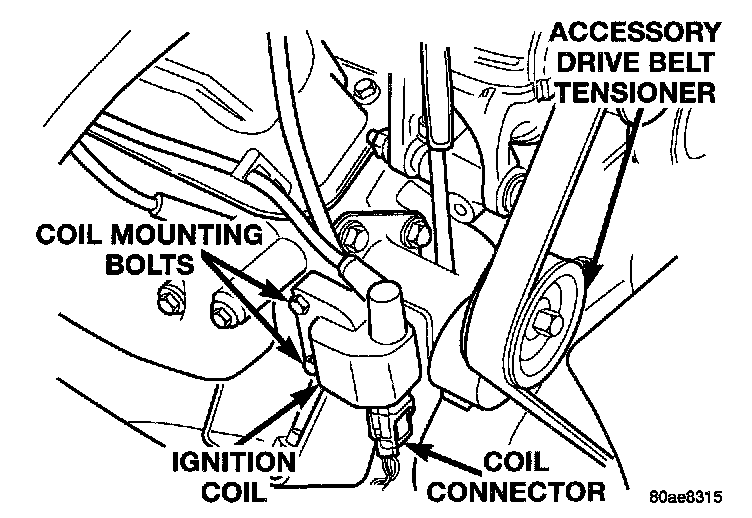 ACCESSORY DRIVE BELT TENSIONER

COIL MOUNTING BOLTS

IGNITION COIL

COIL CONNECTOR

80ae8315