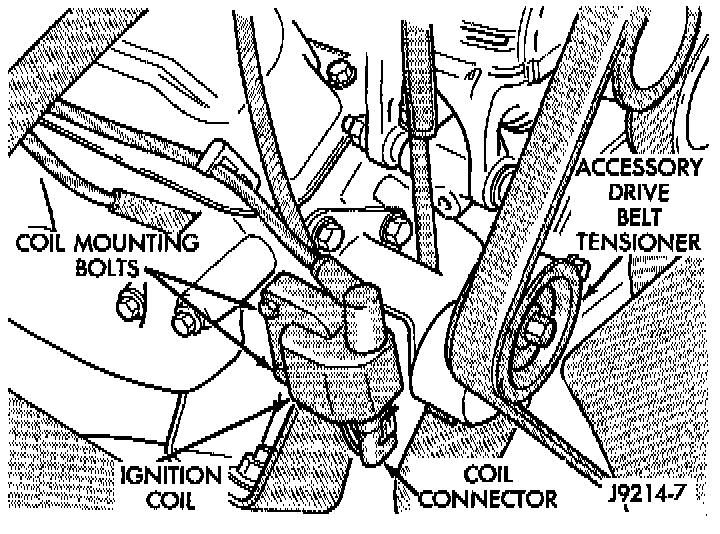 COIL MOUNTING BOLTS

ACCESSORY DRIVE BELT TENSIONER

IGNITION COIL

COIL CONNECTOR

J9214-7